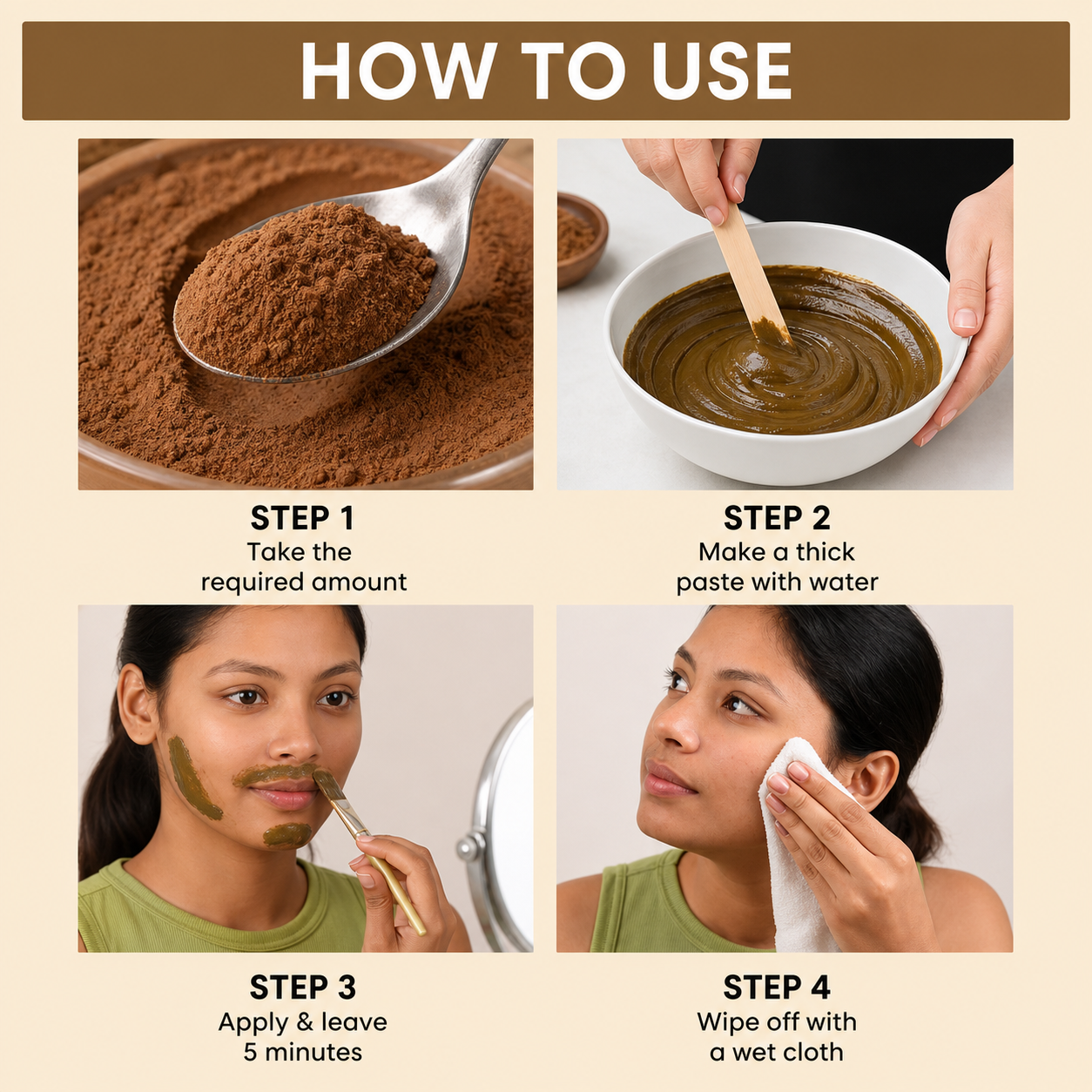 HOW TO USE

STEP 1
Take the required amount

STEP 2
Make a thick paste with water

STEP 3
Apply & leave 5 minutes

STEP 4
Wipe off with a wet cloth